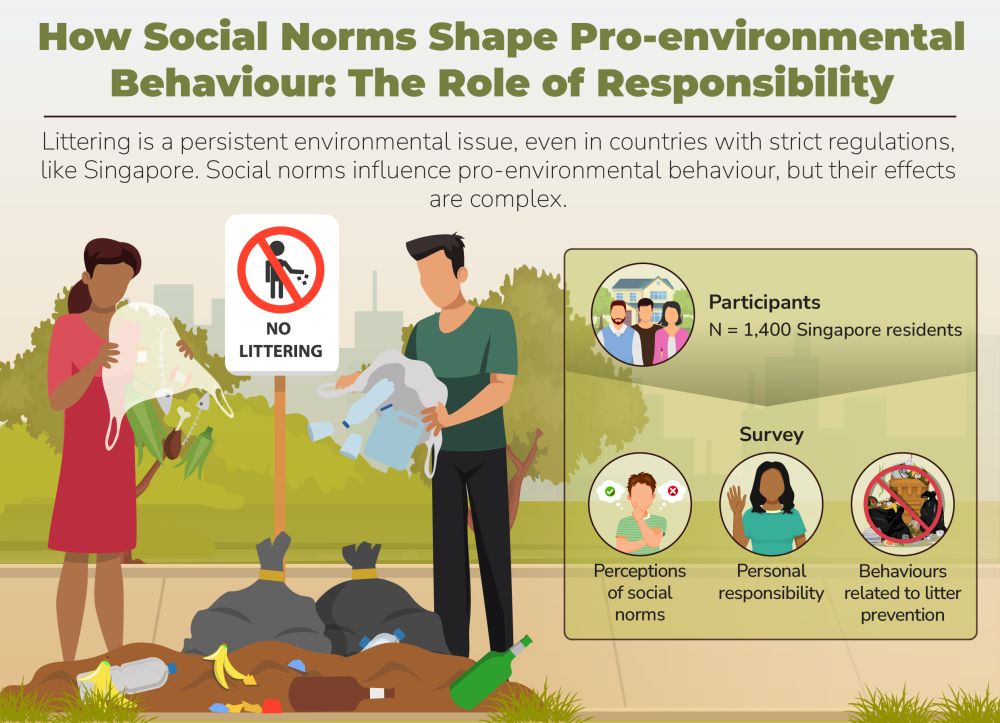 How Social Norms Shape Pro-environmental Behaviour: The Role of Responsibility

Littering is a persistent environmental issue, even in countries with strict regulations, like Singapore. Social norms influence pro-environmental behaviour, but their effects are complex.

NO LITTERING

Participants
N = 1,400 Singapore residents

Survey

Perceptions of social norms

Personal responsibility

Behaviours related to litter prevention