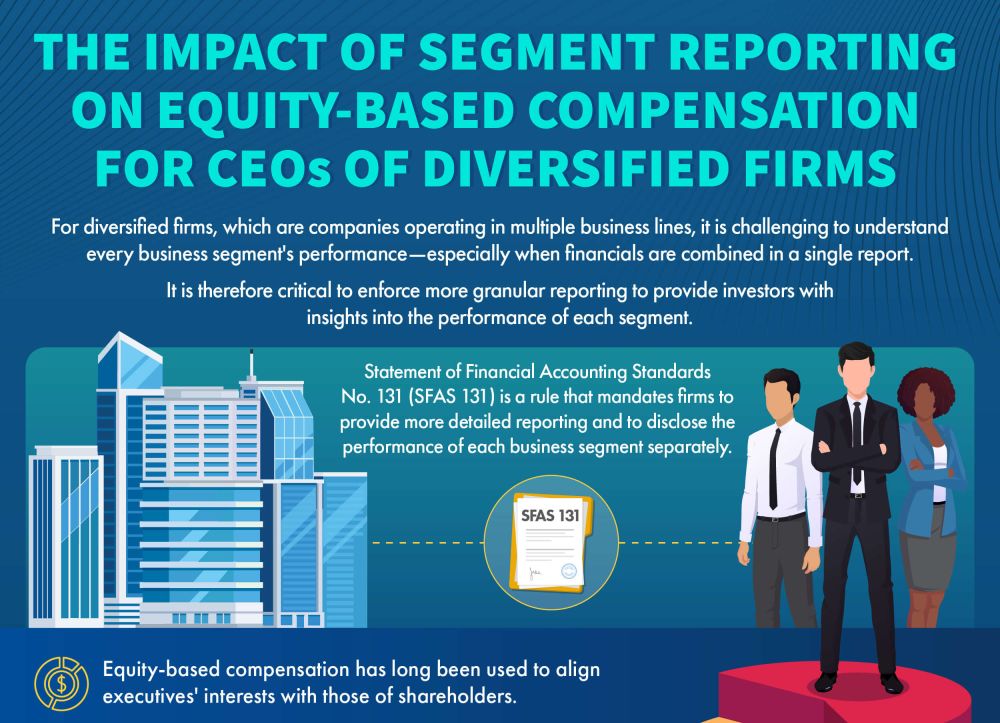 THE IMPACT OF SEGMENT REPORTING ON EQUITY-BASED COMPENSATION FOR CEOs OF DIVERSIFIED FIRMS

For diversified firms, which are companies operating in multiple business lines, it is challenging to understand every business segment's performance—especially when financials are combined in a single report.

It is therefore critical to enforce more granular reporting to provide investors with insights into the performance of each segment.

Statement of Financial Accounting Standards No. 131 (SFAS 131) is a rule that mandates firms to provide more detailed reporting and to disclose the performance of each business segment separately.

SFAS 131

Equity-based compensation has long been used to align executives' interests with those of shareholders.