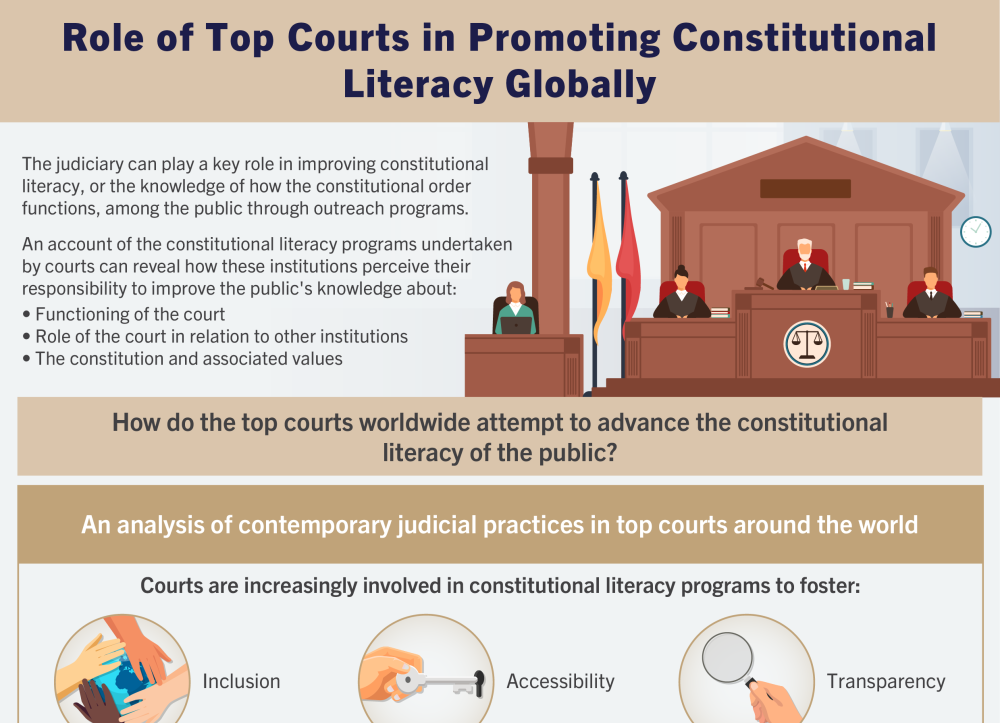 Role of Top Courts in Promoting Constitutional Literacy Globally

The judiciary can play a key role in improving constitutional literacy, or the knowledge of how the constitutional order functions, among the public through outreach programs.

An account of the constitutional literacy programs undertaken by courts can reveal how these institutions perceive their responsibility to improve the public's knowledge about:
• Functioning of the court
• Role of the court in relation to other institutions
• The constitution and associated values

How do the top courts worldwide attempt to advance the constitutional literacy of the public?

An analysis of contemporary judicial practices in top courts around the world

Courts are increasingly involved in constitutional literacy programs to foster:

Inclusion

Accessibility

Transparency